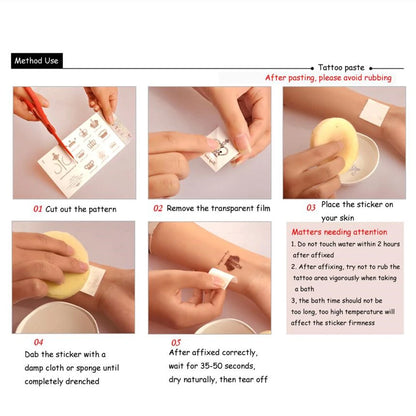 Method Use

Tattoo paste

After pasting, please avoid rubbing

01 Cut out the pattern

02 Remove the transparent film

03 Place the sticker on your skin

Matters needing attention

1. Do not touch water within 2 hours after affixed

2. After affixing, try not to rub the tattoo area vigorously when taking a bath

3, the bath time should not be too long, too high temperature will affect the sticker firmness

04

Dab the sticker with a damp cloth or sponge until completely drenched

05

After affixed correctly, wait for 35-50 seconds, dry naturally, then tear off